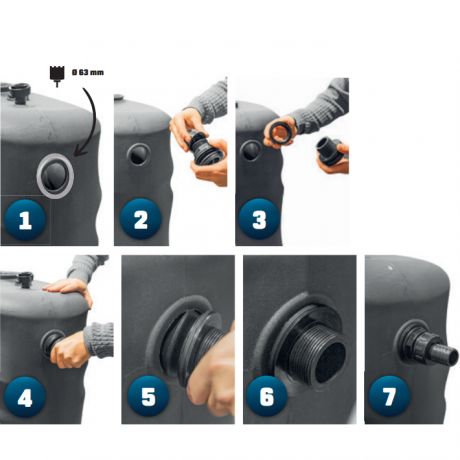 Ø 63 mm

1

2

3

4

5

6

7